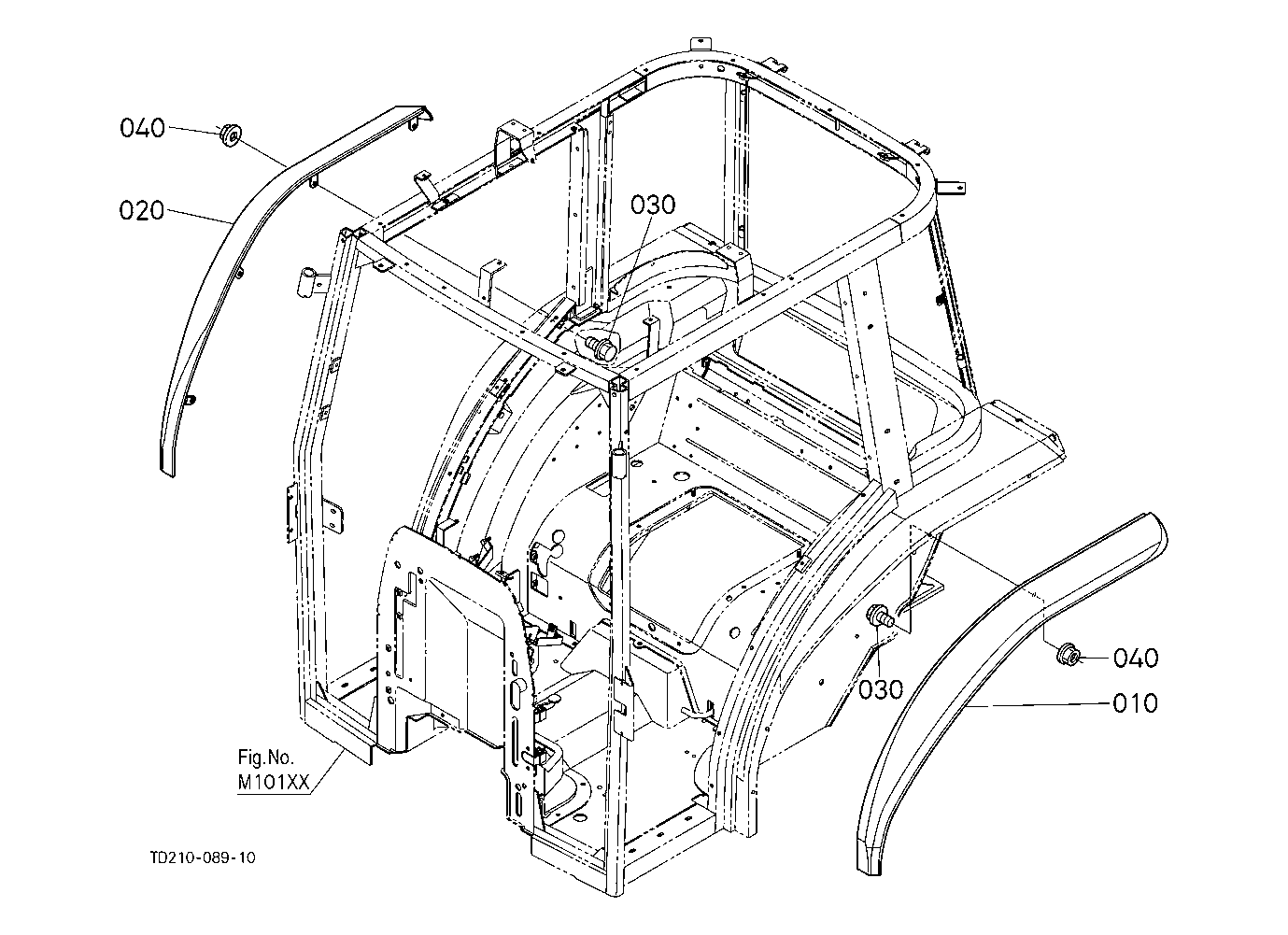 040
020
030
030
040
010
Fig.No.
M101XX
TD210-089-10